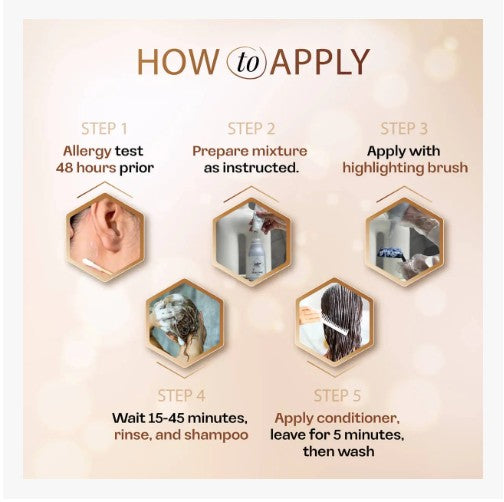 HOW to APPLY

STEP 1
Allergy test 48 hours prior

STEP 2
Prepare mixture as instructed.

STEP 3
Apply with highlighting brush

STEP 4
Wait 15-45 minutes, rinse, and shampoo

STEP 5
Apply conditioner, leave for 5 minutes, then wash