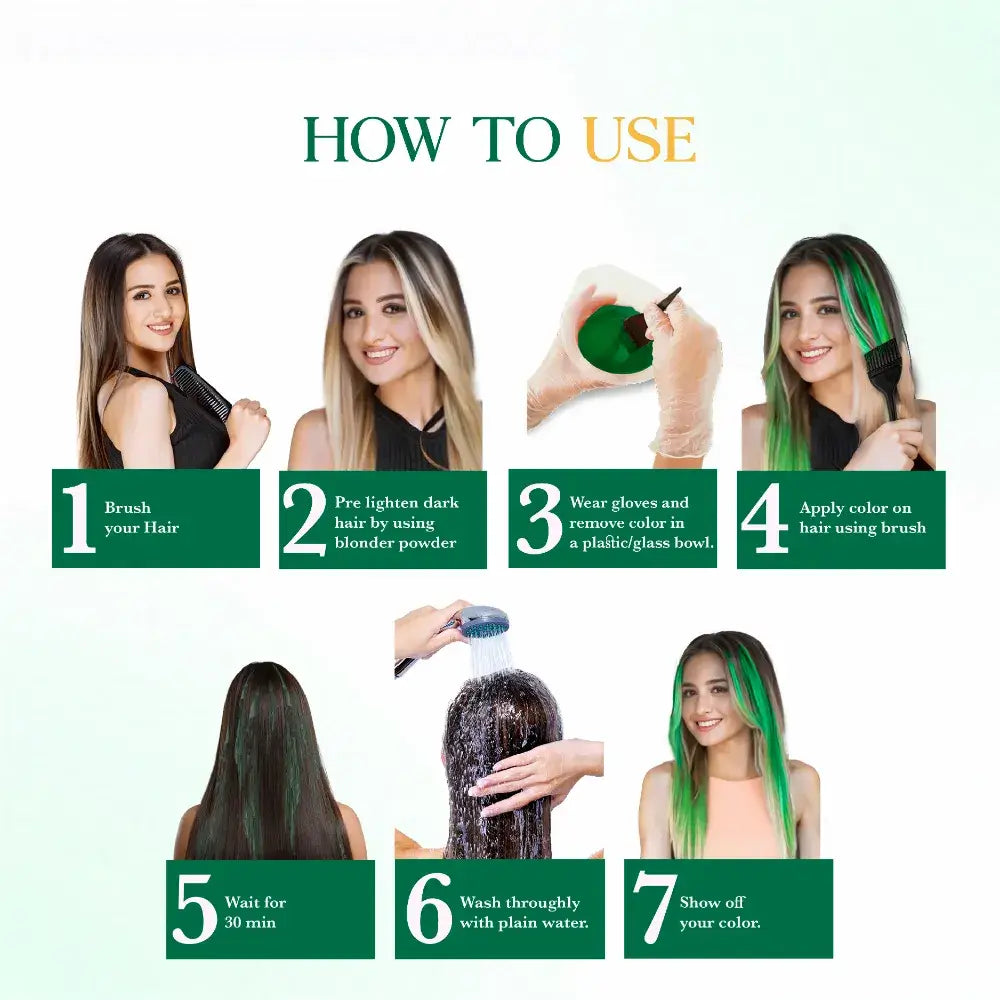 HOW TO USE

1 Brush your Hair

2 Pre lighten dark hair by using blonder powder

3 Wear gloves and remove color in a plastic/glass bowl.

4 Apply color on hair using brush

5 Wait for 30 min

6 Wash throughly with plain water.

7 Show off your color.