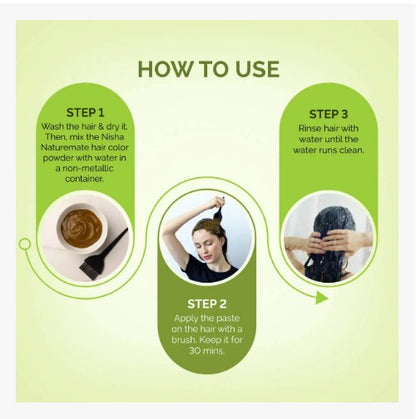 HOW TO USE

STEP 1
Wash the hair & dry it. Then, mix the Nisha Naturemate hair color powder with water in a non-metallic container.

STEP 2
Apply the paste on the hair with a brush. Keep it for 30 mins.

STEP 3
Rinse hair with water until the water runs clean.